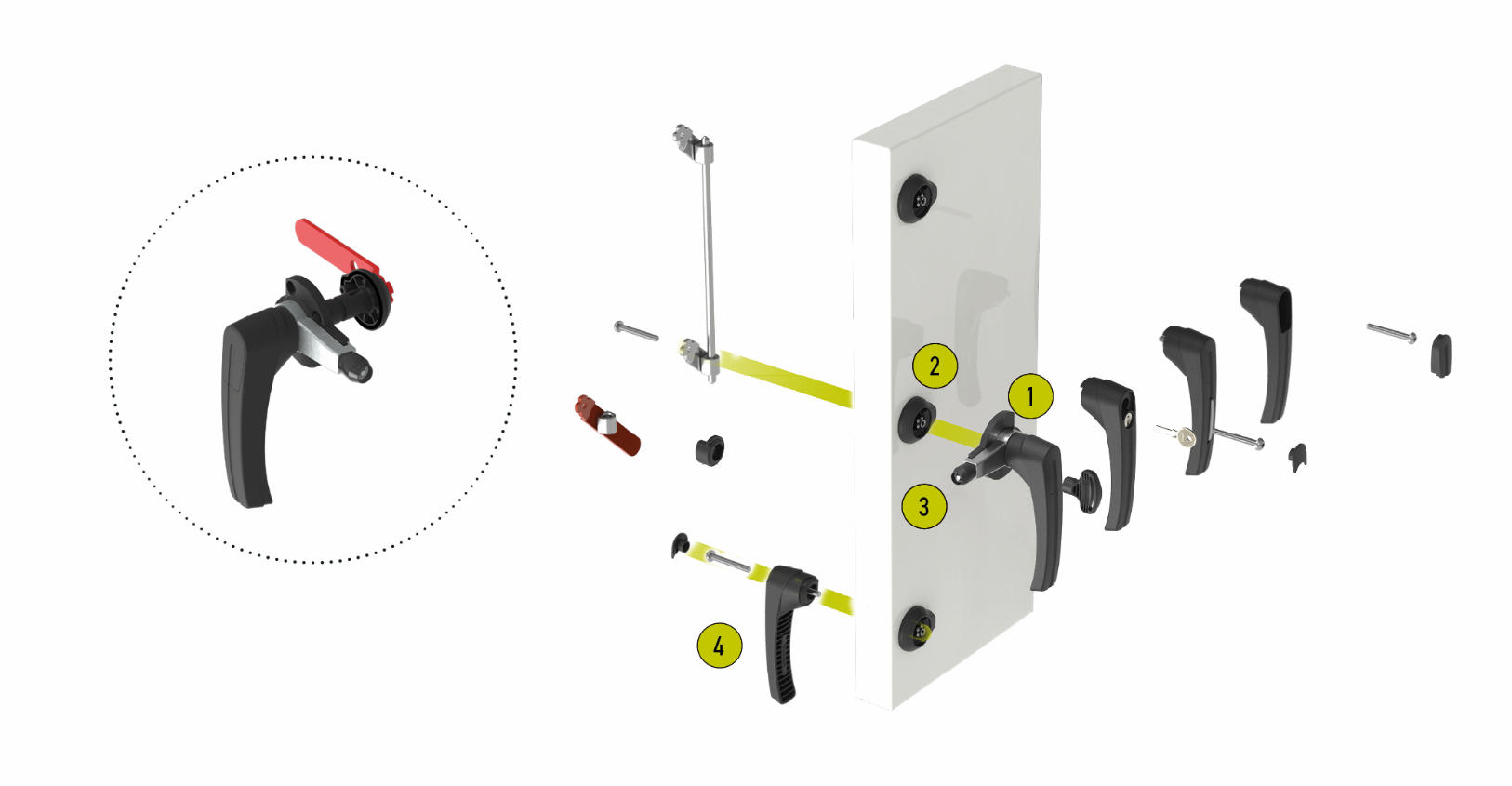 2
1
3
4